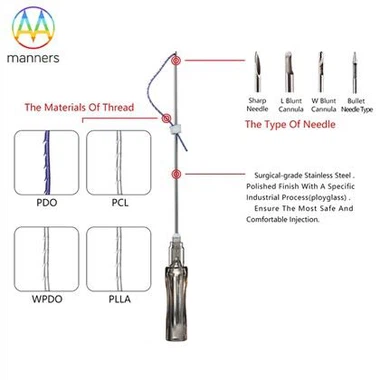 manners

The Materials Of Thread

PDO

PCL

WPDO

PLLA

Sharp Needle

L Blunt Cannula

W Blunt Cannula

Bullet Needle Type

The Type Of Needle

Surgical-grade Stainless Steel . Polished Finish With A Specific Industrial Process(ployglass) . Ensure The Most Safe And Comfortable Injection.